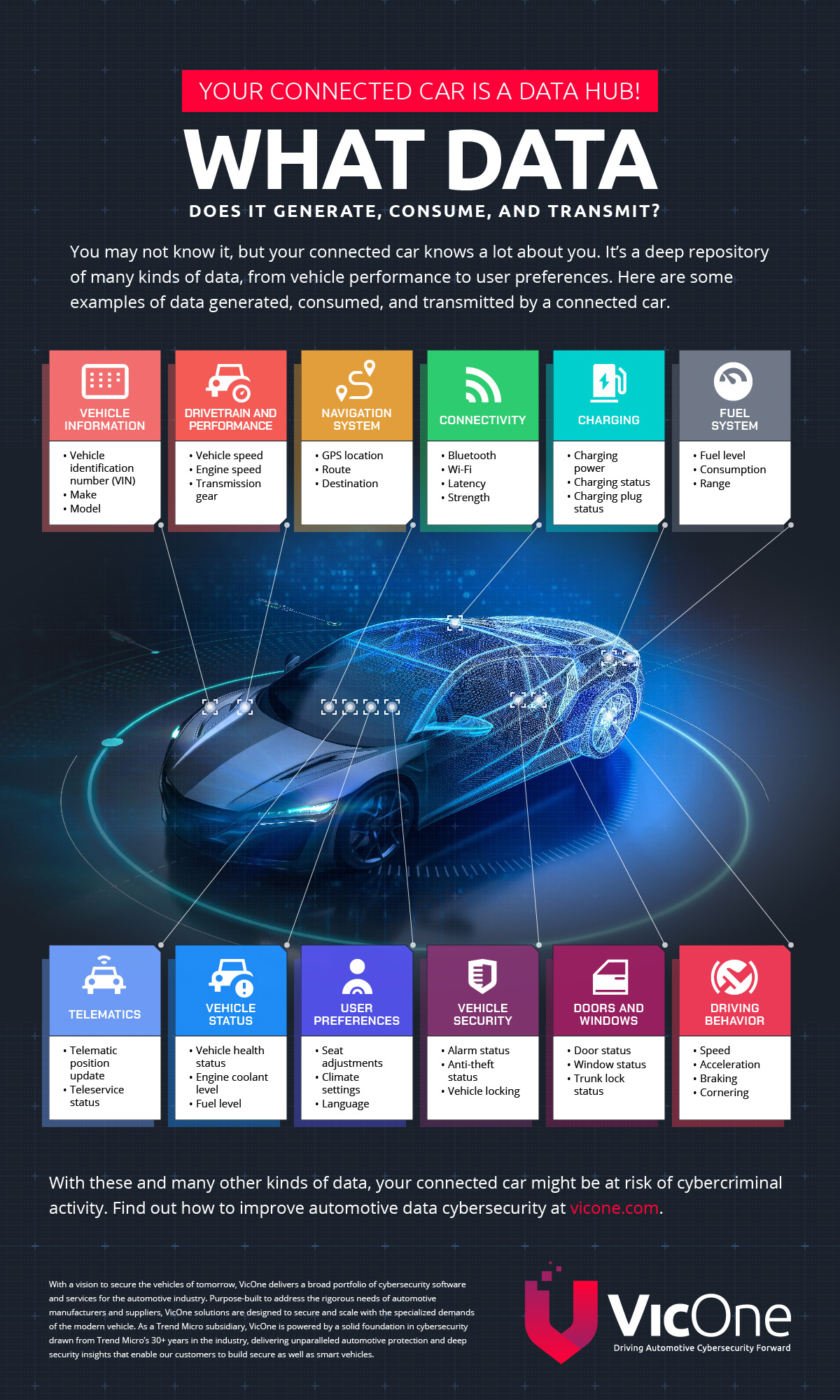 YOUR CONNECTED CAR IS A DATA HUB!

WHAT DATA

DOES IT GENERATE, CONSUME, AND TRANSMIT?

You may not know it, but your connected car knows a lot about you. It's a deep repository of many kinds of data, from vehicle performance to user preferences. Here are some examples of data generated, consumed, and transmitted by a connected car.

VEHICLE INFORMATION
• Vehicle identification number (VIN)
• Make
• Model

DRIVETRAIN AND PERFORMANCE
• Vehicle speed
• Engine speed
• Transmission gear

NAVIGATION SYSTEM
• GPS location
• Route
• Destination

CONNECTIVITY
• Bluetooth
• Wi-Fi
• Latency
• Strength

CHARGING
• Charging power
• Charging status
• Charging plug status

FUEL SYSTEM
• Fuel level
• Consumption
• Range

TELEMATICS
• Telematic position update
• Teleservice status

VEHICLE STATUS
• Vehicle health status
• Engine coolant level
• Fuel level

USER PREFERENCES
• Seat adjustments
• Climate settings
• Language

VEHICLE SECURITY
• Alarm status
• Anti-theft status
• Vehicle locking

DOORS AND WINDOWS
• Door status
• Window status
• Trunk lock status

DRIVING BEHAVIOR
• Speed
• Acceleration
• Braking
• Cornering

With these and many other kinds of data, your connected car might be at risk of cybercriminal activity. Find out how to improve automotive data cybersecurity at vicone.com.

With a vision to secure the vehicles of tomorrow, VicOne delivers a broad portfolio of cybersecurity software and services for the automotive industry. Purpose-built to address the rigorous needs of automotive manufacturers and suppliers, VicOne solutions are designed to secure and scale with the specialized demands of the modern vehicle. As a Trend Micro subsidiary, VicOne is powered by a solid foundation in cybersecurity drawn from Trend Micro's 30+ years in the industry, delivering unparalleled automotive protection and deep security insights that enable our customers to build secure as well as smart vehicles.

VicOne
Driving Automotive Cybersecurity Forward